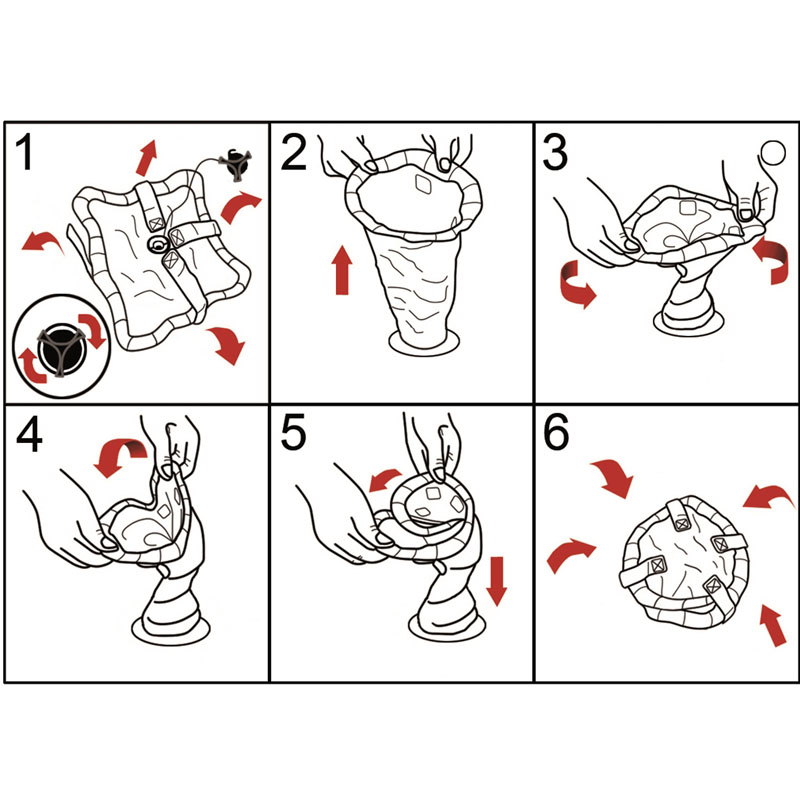 1
2
3
4
5
6