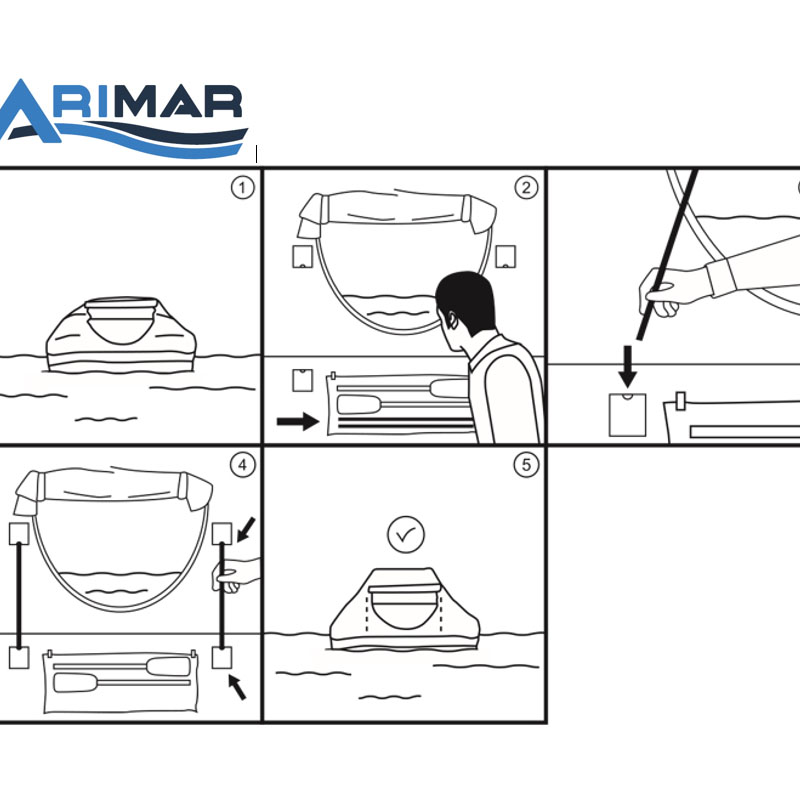 ARIMAR

1

2

4

5