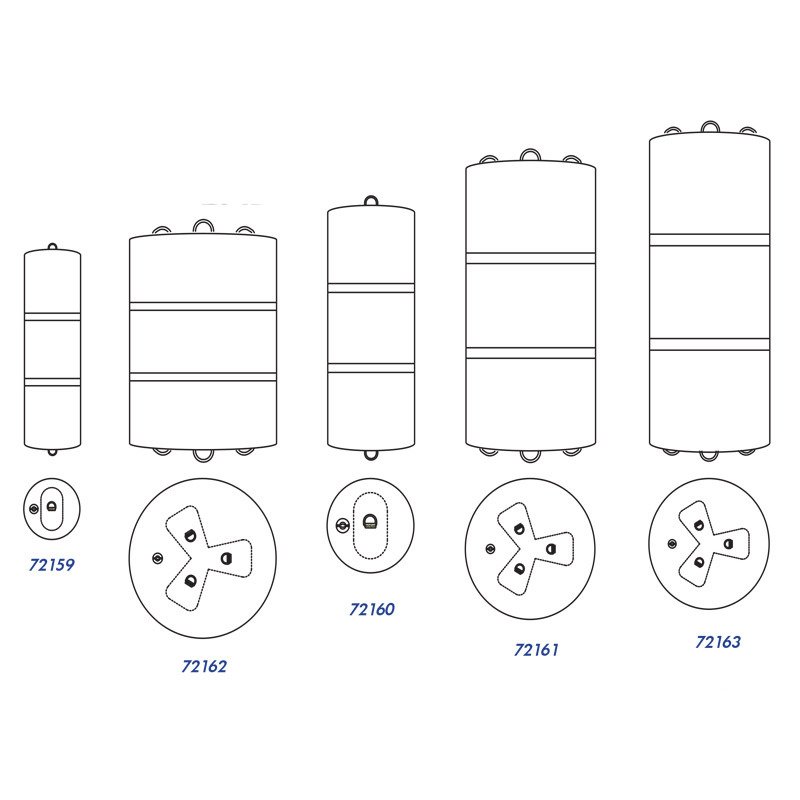 72159

72162

72160

72161

72163